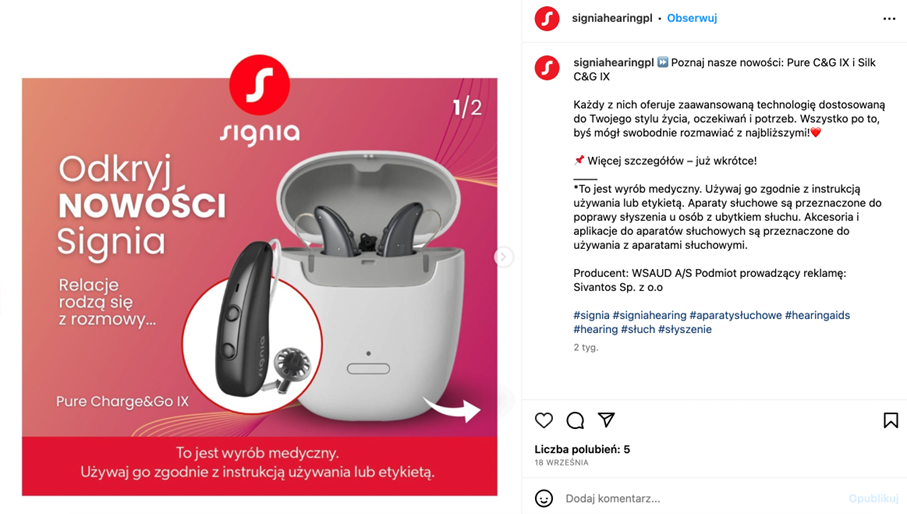 signia

1/2

Odkryj NOWOŚCI Signia

Relacje rodzą się z rozmowy...

Pure Charge&Go IX

To jest wyrób medyczny. Używaj go zgodnie z instrukcją używania lub etykietą.

signiahearingpl • Obserwuj

signiahearingpl ⏩ Poznaj nasze nowości: Pure C&G IX i Silk C&G IX

Każdy z nich oferuje zaawansowaną technologię dostosowaną do Twojego stylu życia, oczekiwań i potrzeb. Wszystko po to, byś mógł swobodnie rozmawiać z najbliższymi!❤️

📌 Więcej szczegółów – już wkrótce!

____
*To jest wyrób medyczny. Używaj go zgodnie z instrukcją używania lub etykietą. Aparaty słuchowe są przeznaczone do poprawy słyszenia u osób z ubytkiem słuchu. Akcesoria i aplikacje do aparatów słuchowych są przeznaczone do używania z aparatami słuchowymi.

Producent: WSAUD A/S Podmiot prowadzący reklamę: Sivantos Sp. z o.o

#signia #signiahearing #aparatysłuchowe #hearingaids #hearing #słuch #słyszenie

2 tyg.

Liczba polubień: 5
18 WRZEŚNIA

Dodaj komentarz...
Opublikuj